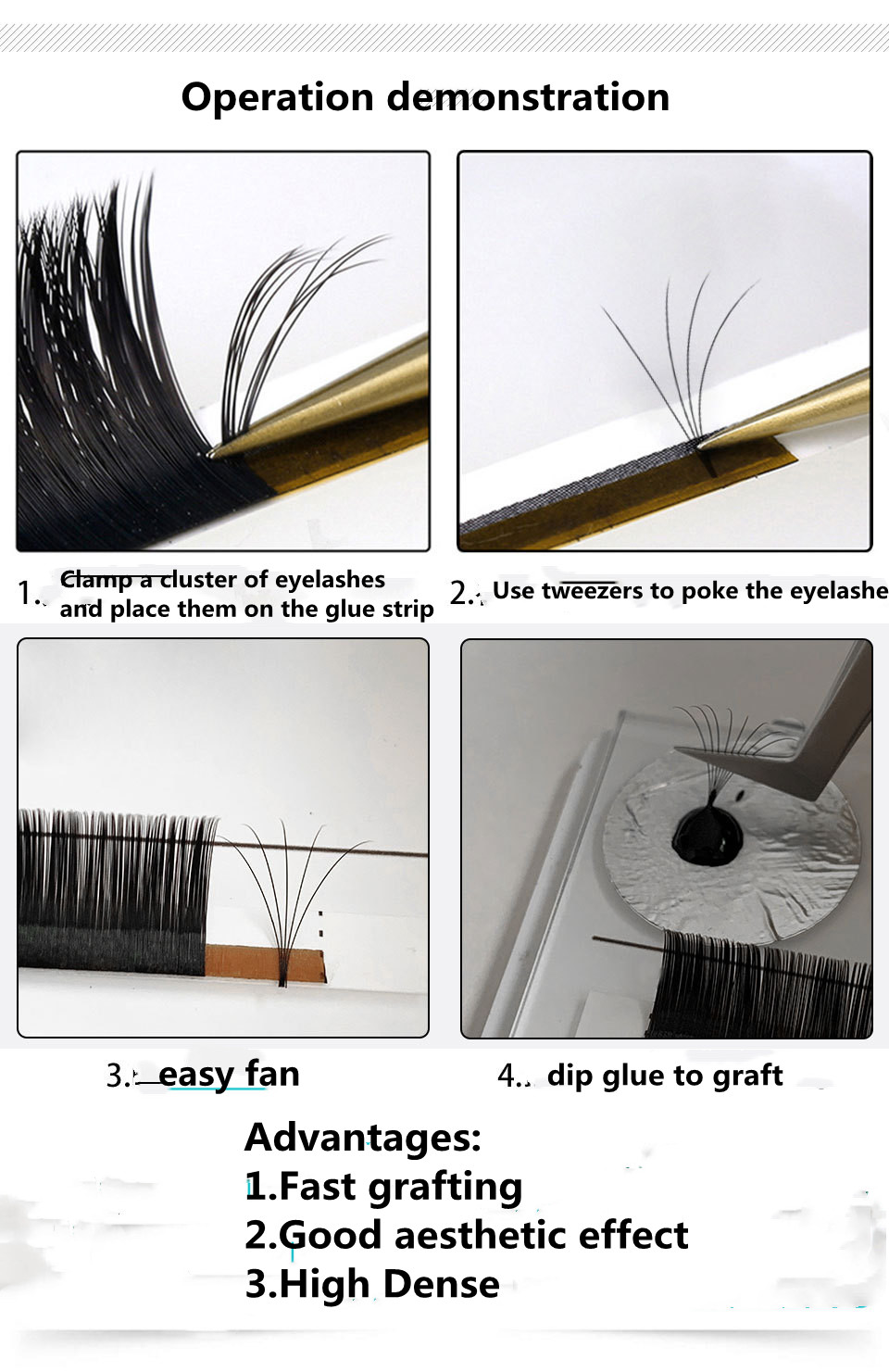 Operation demonstration

1. Clamp a cluster of eyelashes and place them on the glue strip

2. Use tweezers to poke the eyelashe

3. easy fan

4. dip glue to graft

Advantages:
1.Fast grafting
2.Good aesthetic effect
3.High Dense