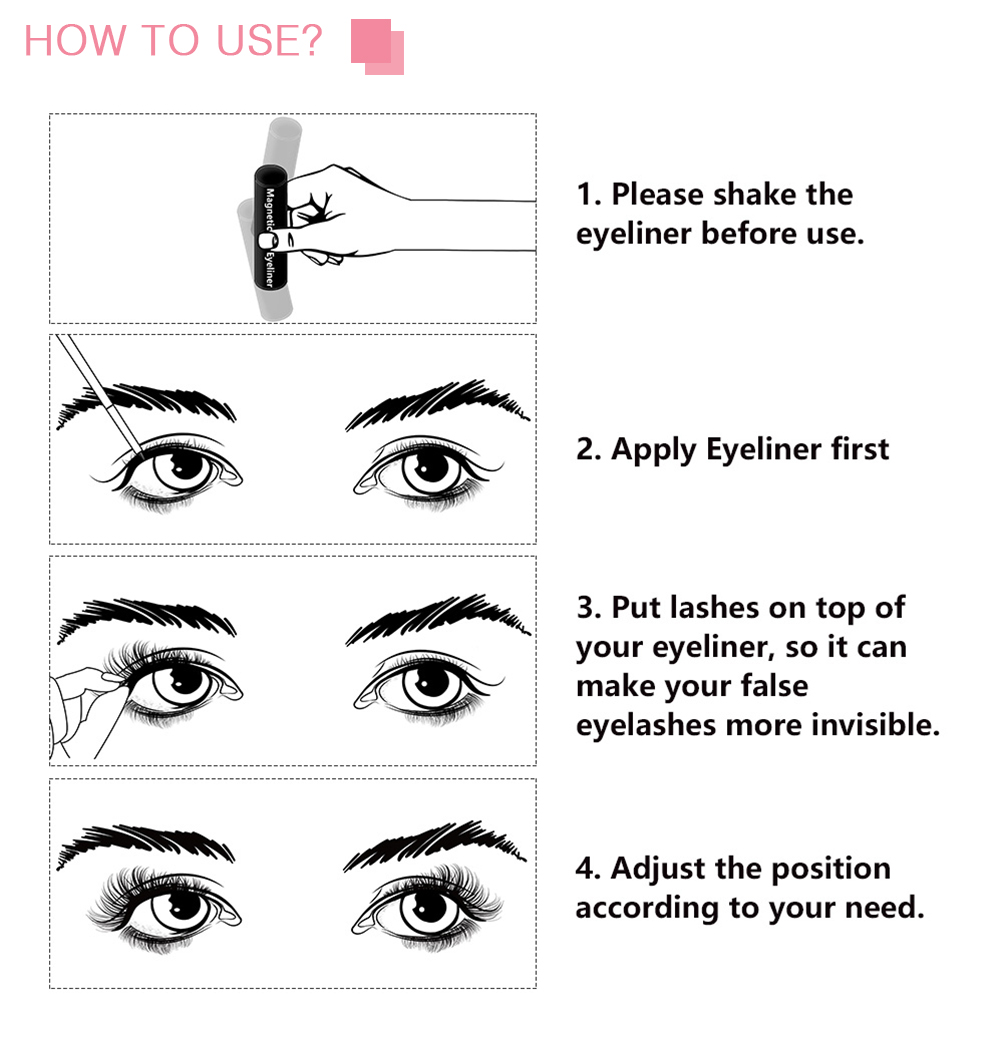 HOW TO USE?

Magnetic Eyeliner

1. Please shake the eyeliner before use.

2. Apply Eyeliner first

3. Put lashes on top of your eyeliner, so it can make your false eyelashes more invisible.

4. Adjust the position according to your need.