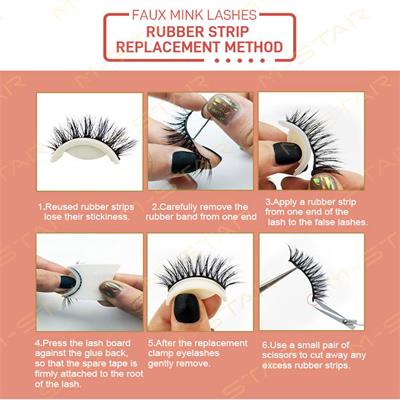 FAUX MINK LASHES
RUBBER STRIP REPLACEMENT METHOD

1.Reused rubber strips lose their stickiness.

2.Carefully remove the rubber band from one end

3.Apply a rubber strip from one end of the lash to the false lashes.

4.Press the lash board against the glue back, so that the spare tape is firmly attached to the root of the lash.

5.After the replacement clamp eyelashes gently remove.

6.Use a small pair of scissors to cut away any excess rubber strips.