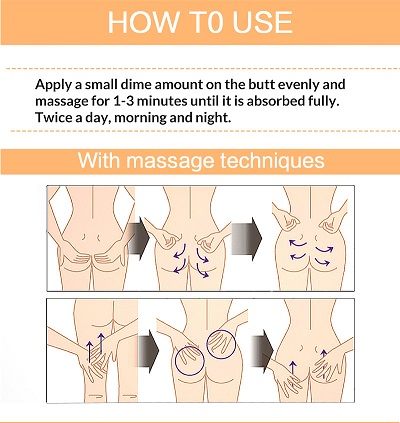 HOW T0 USE

Apply a small dime amount on the butt evenly and massage for 1-3 minutes until it is absorbed fully. Twice a day, morning and night.

With massage techniques